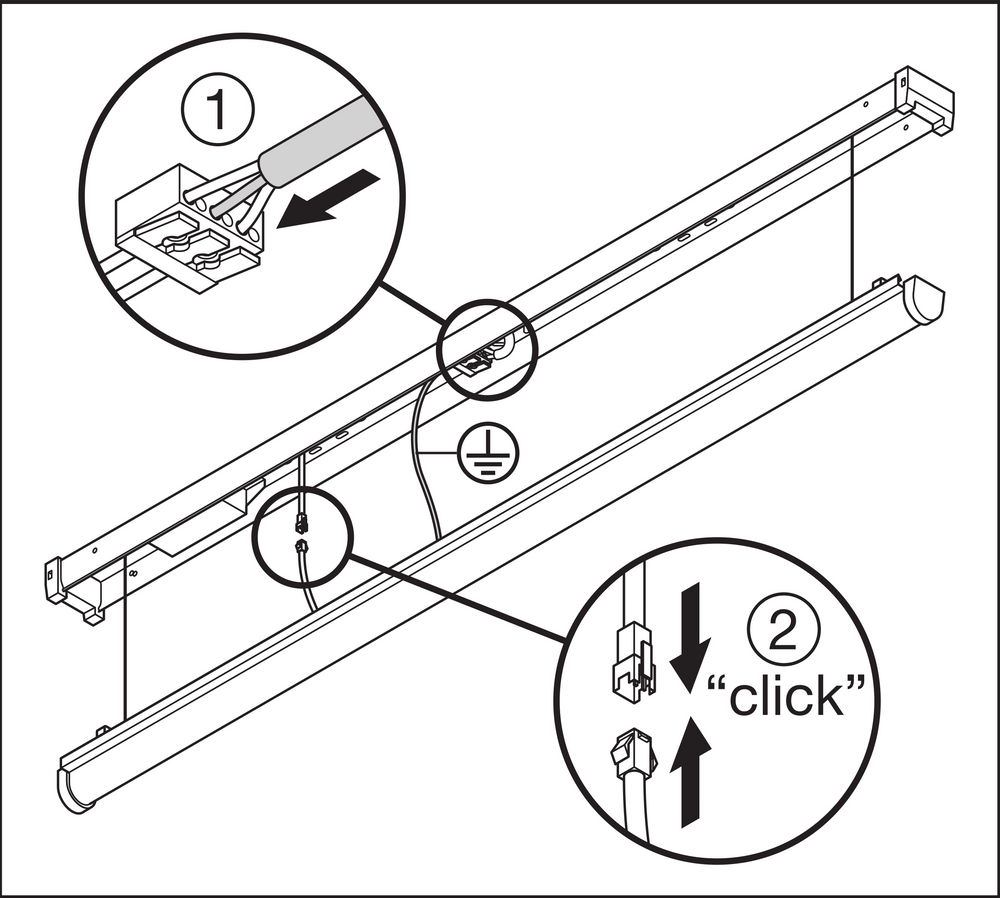 1

2
“click”